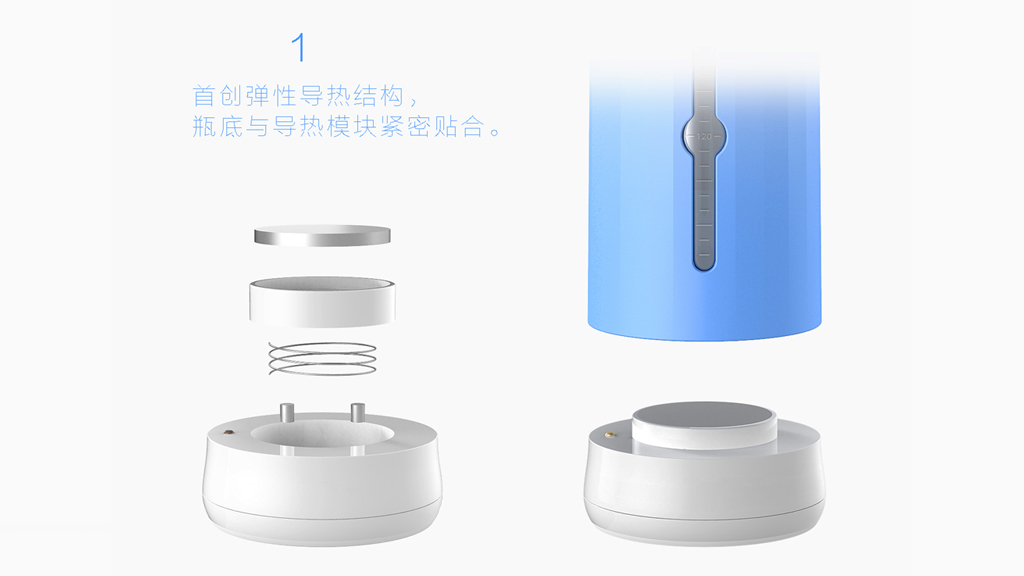 1

首创弹性导热结构，
瓶底与导热模块紧密贴合。

120